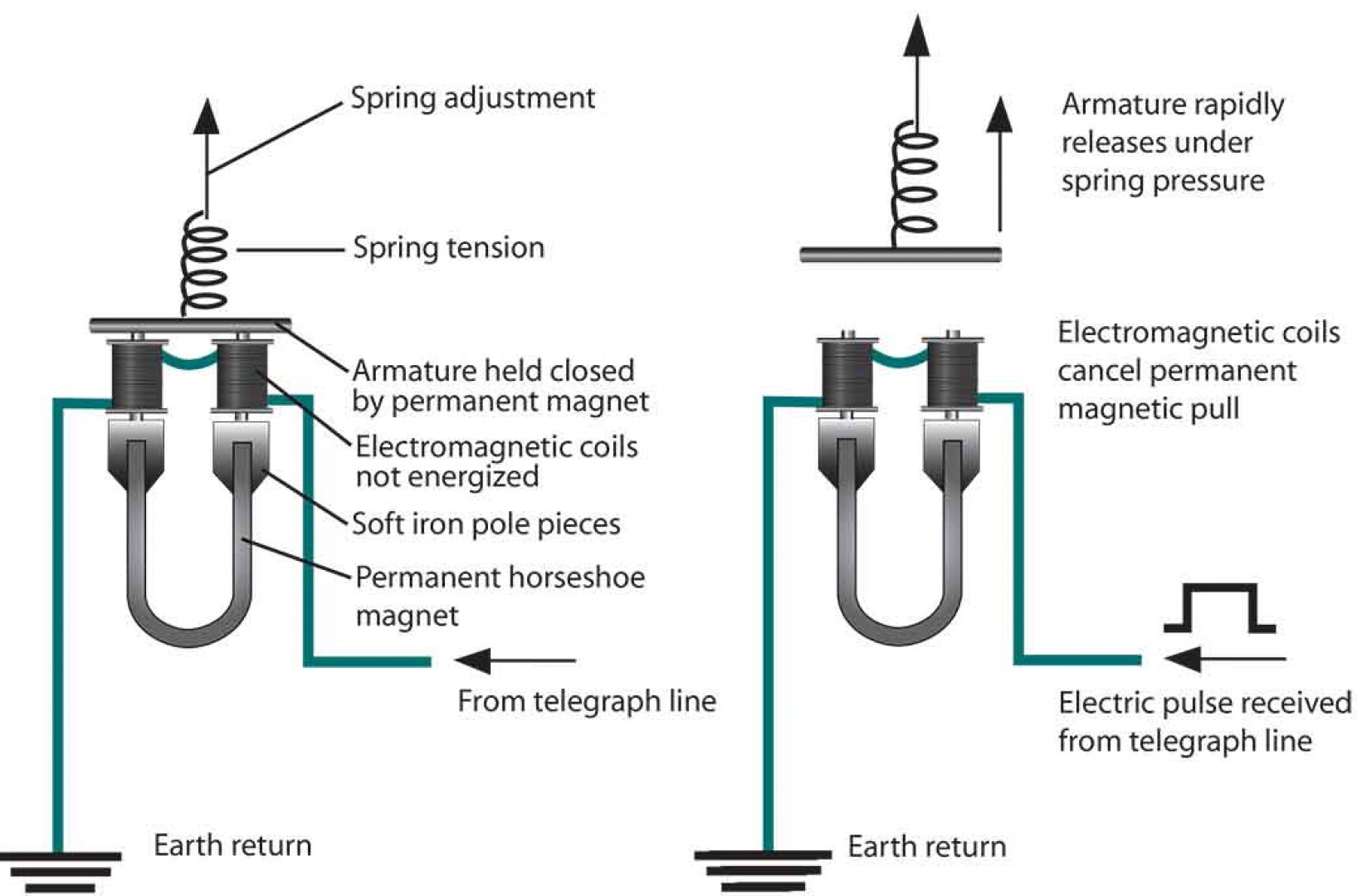 Spring adjustment

Spring tension

Armature held closed by permanent magnet

Electromagnetic coils not energized

Soft iron pole pieces

Permanent horseshoe magnet

From telegraph line

Earth return

Armature rapidly releases under spring pressure

Electromagnetic coils cancel permanent magnetic pull

Electric pulse received from telegraph line

Earth return